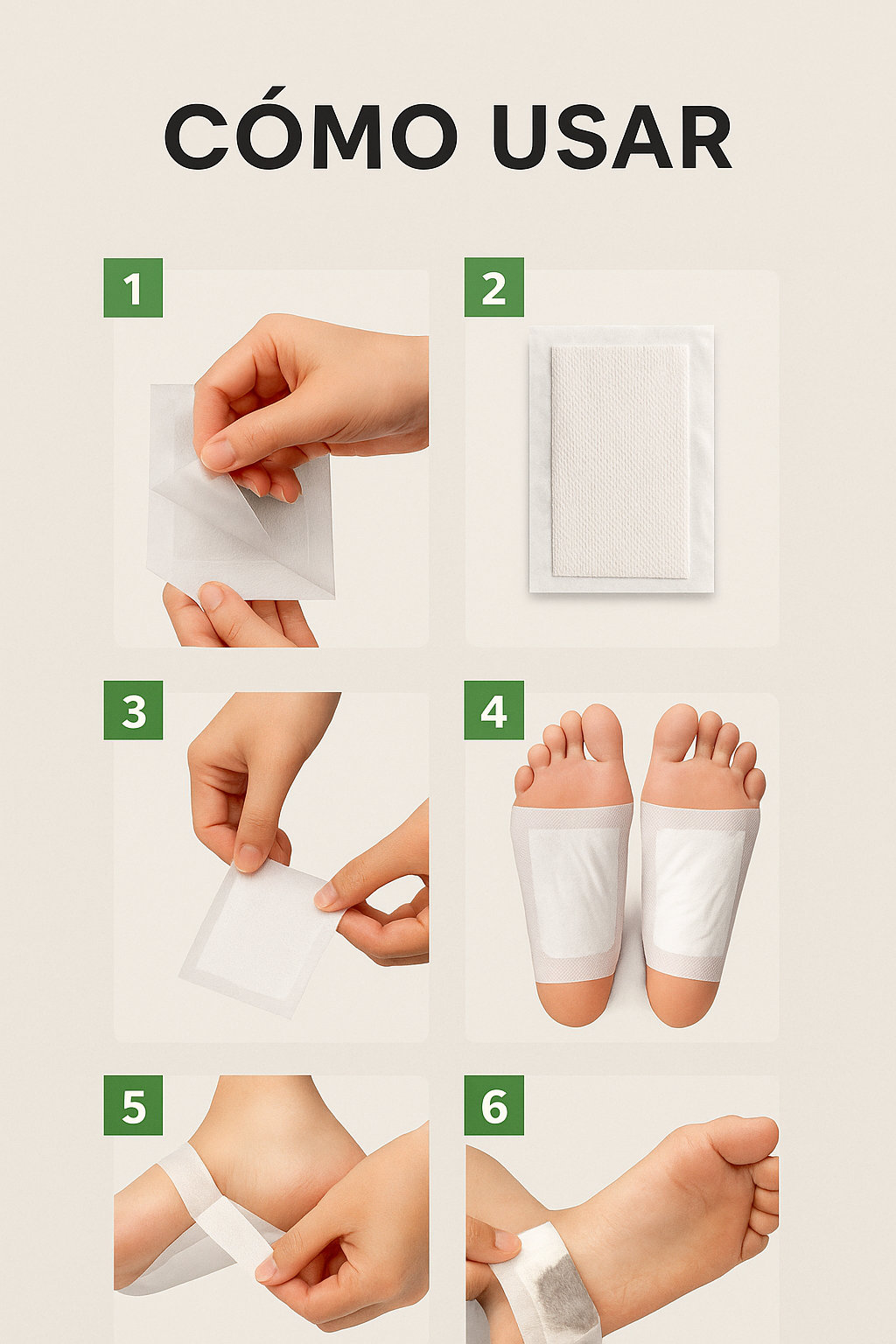 CÓMO USAR

1

2

3

4

5

6